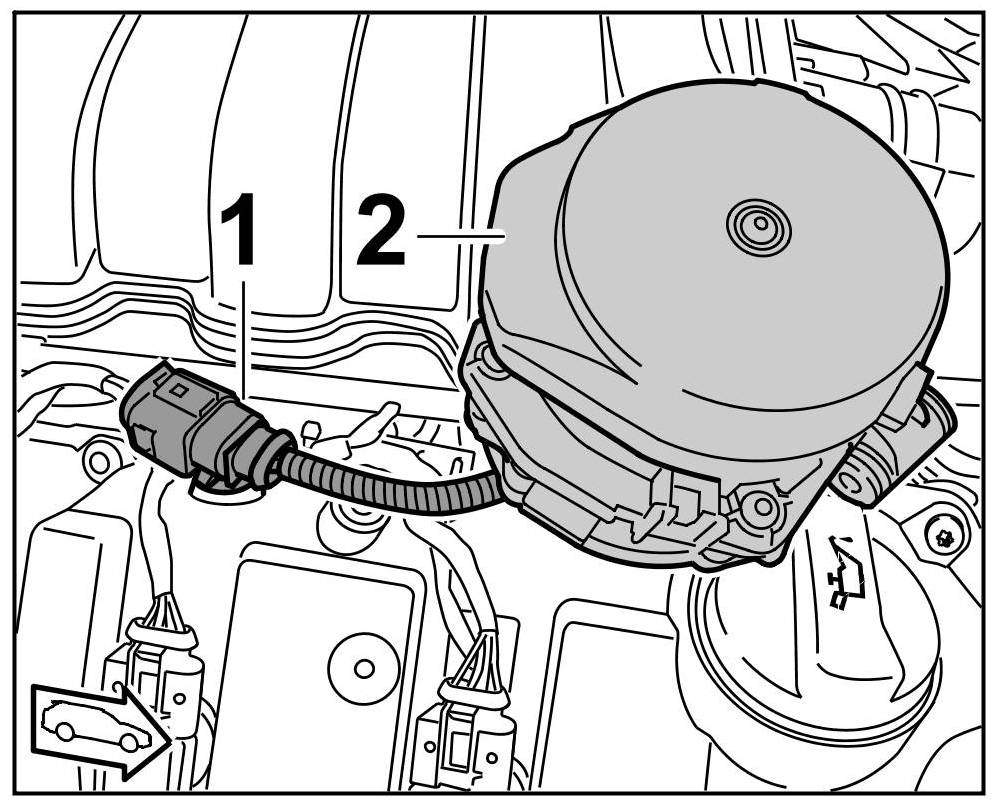 1
2