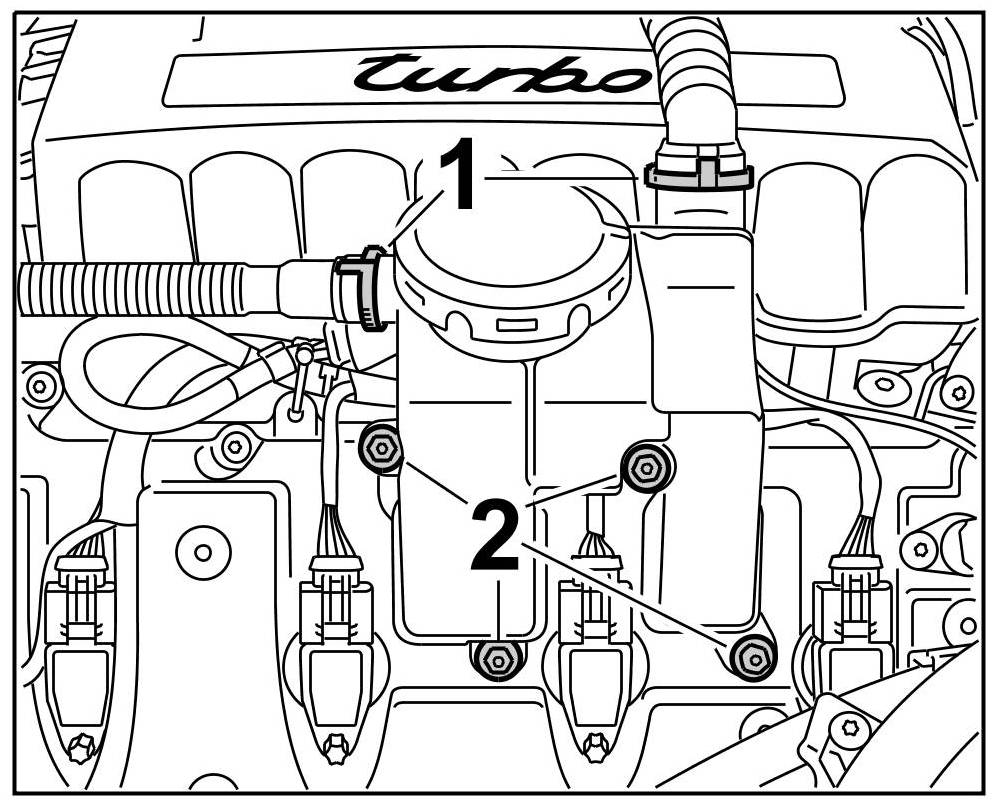 turbo

1

2