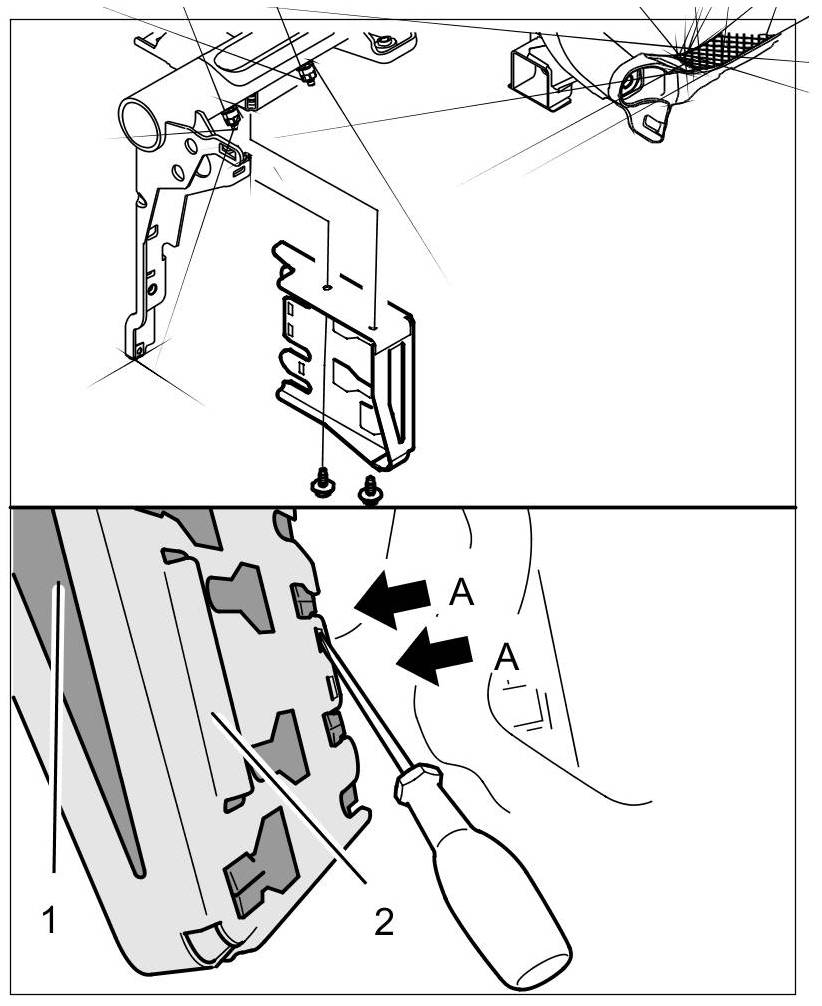 A
A
1
2