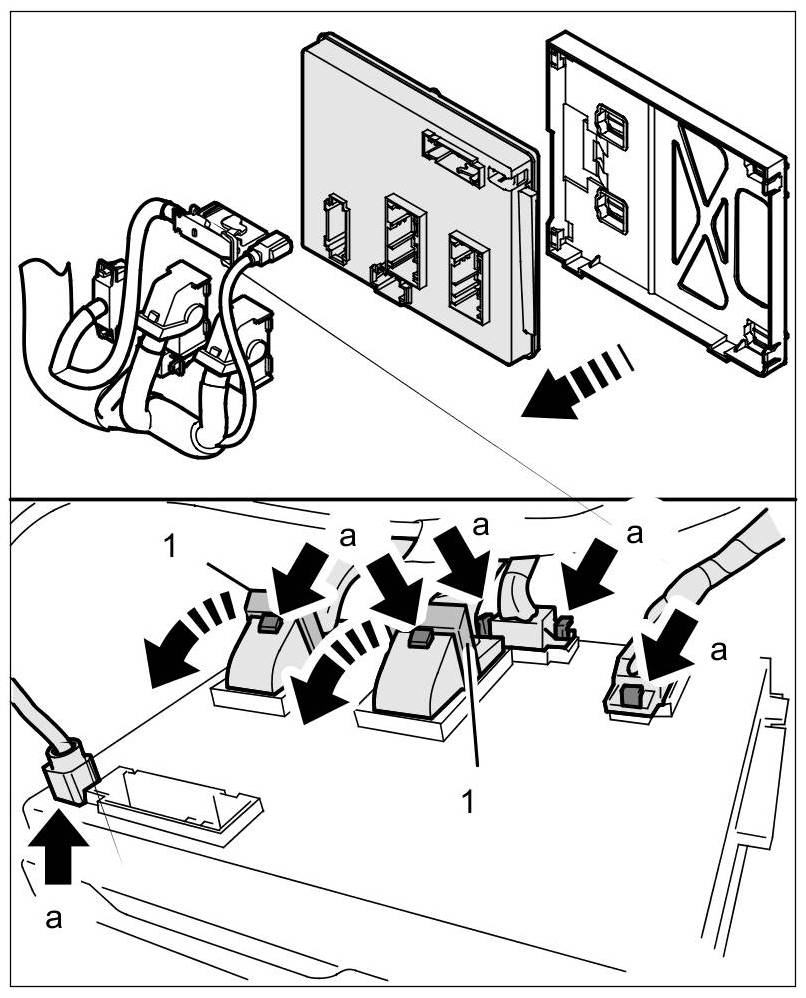 1
a
a
a
a
1
a