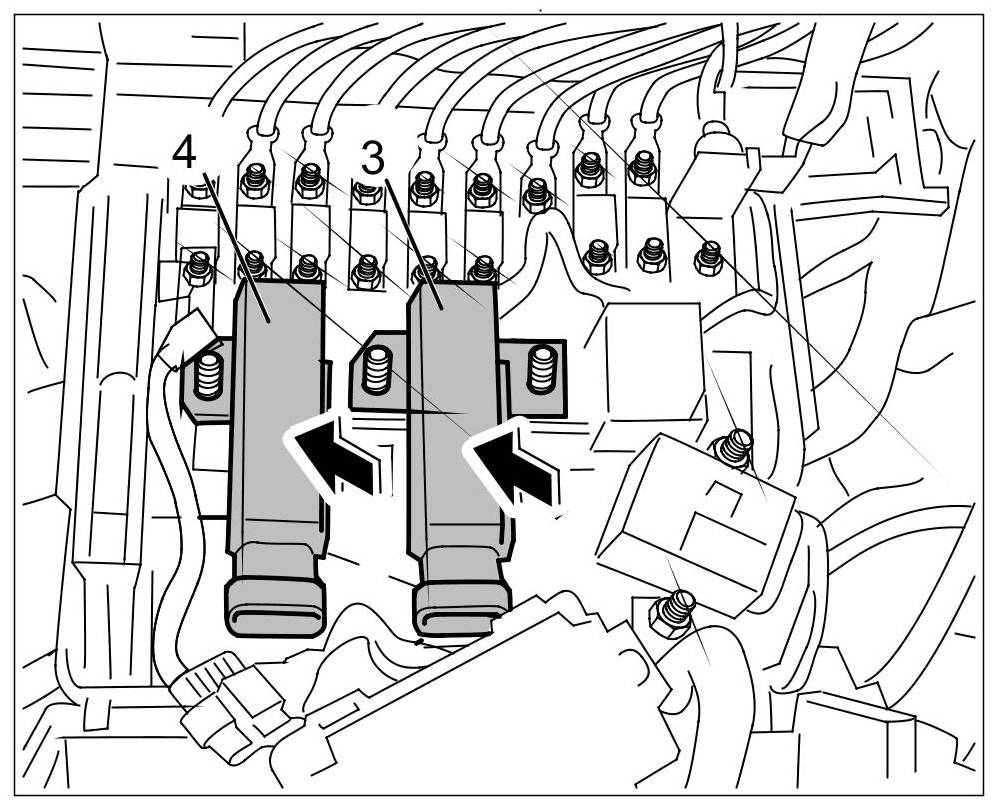 4
3