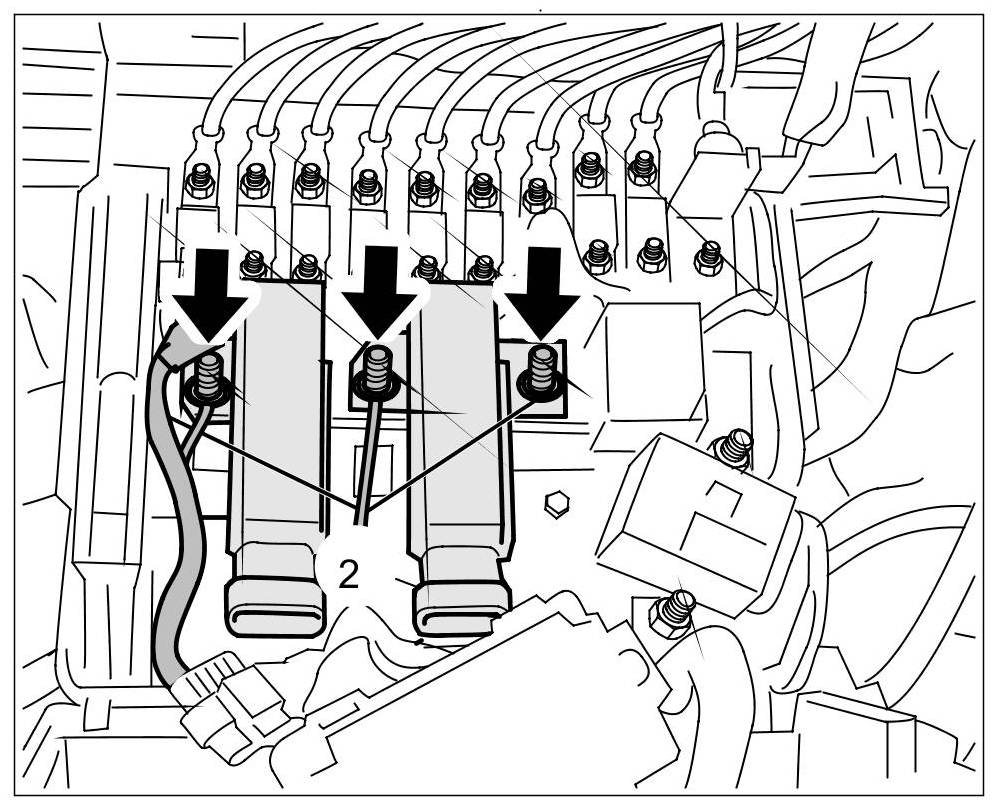 2