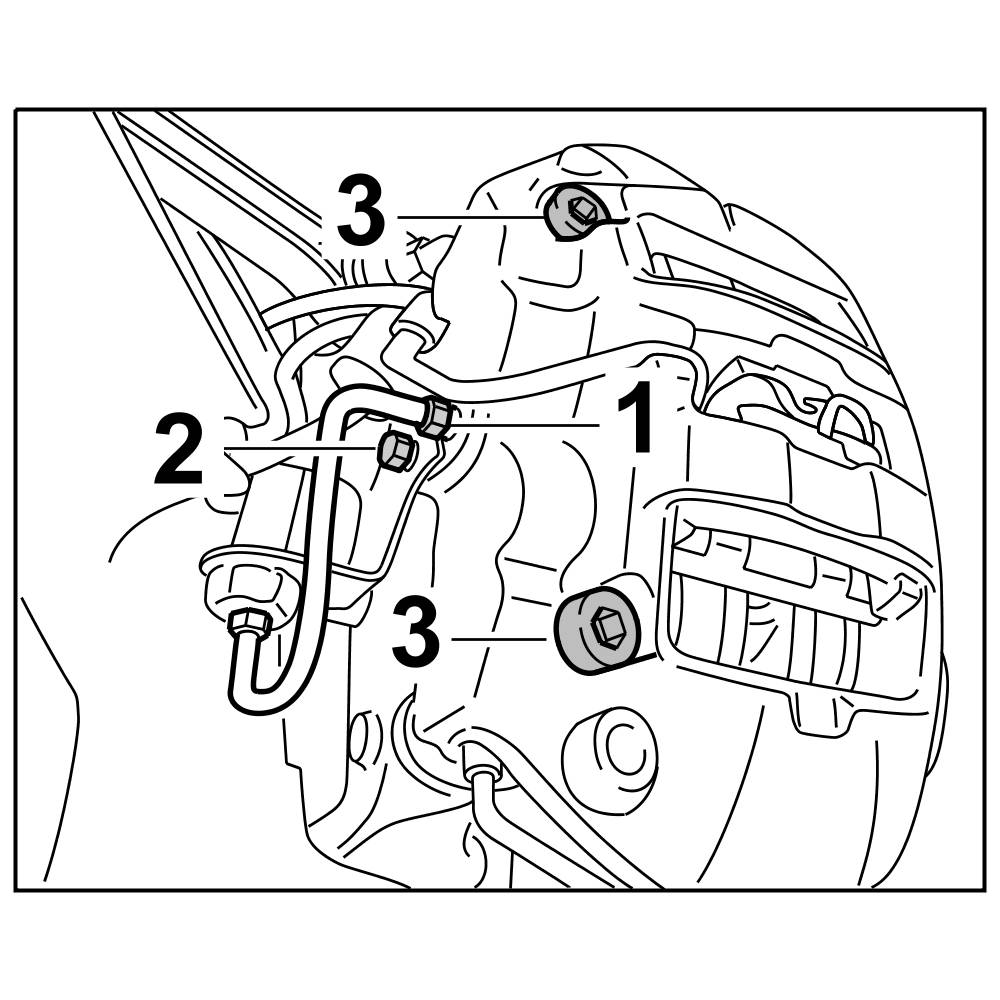 3
1
2
3