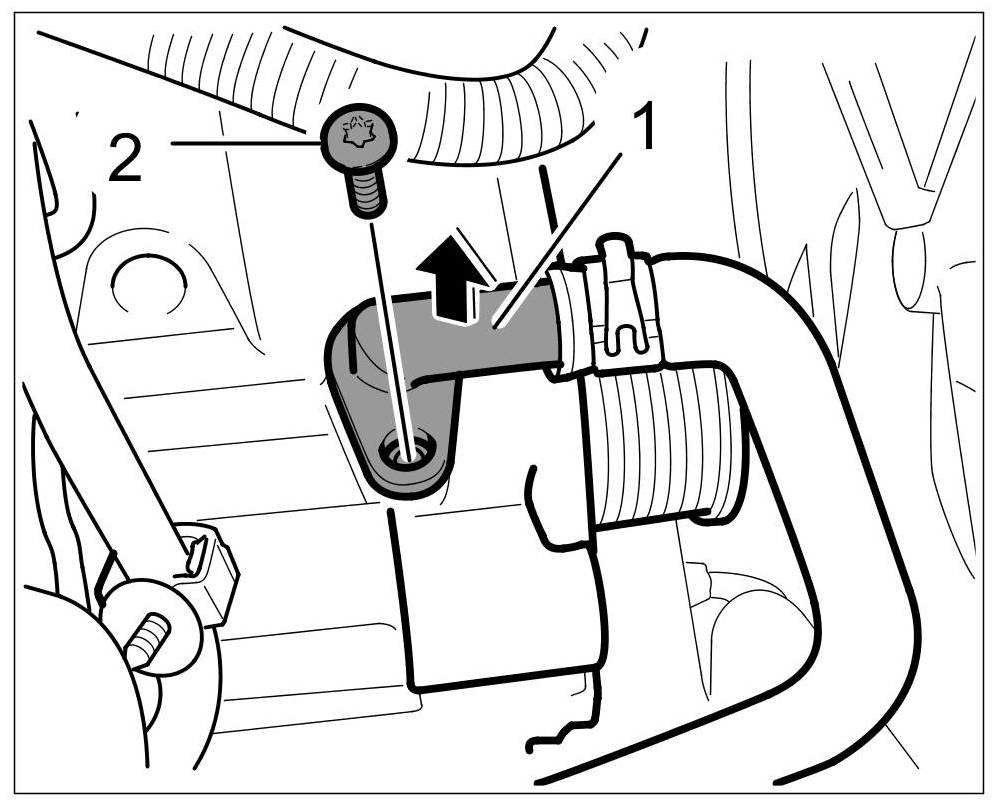 2
1