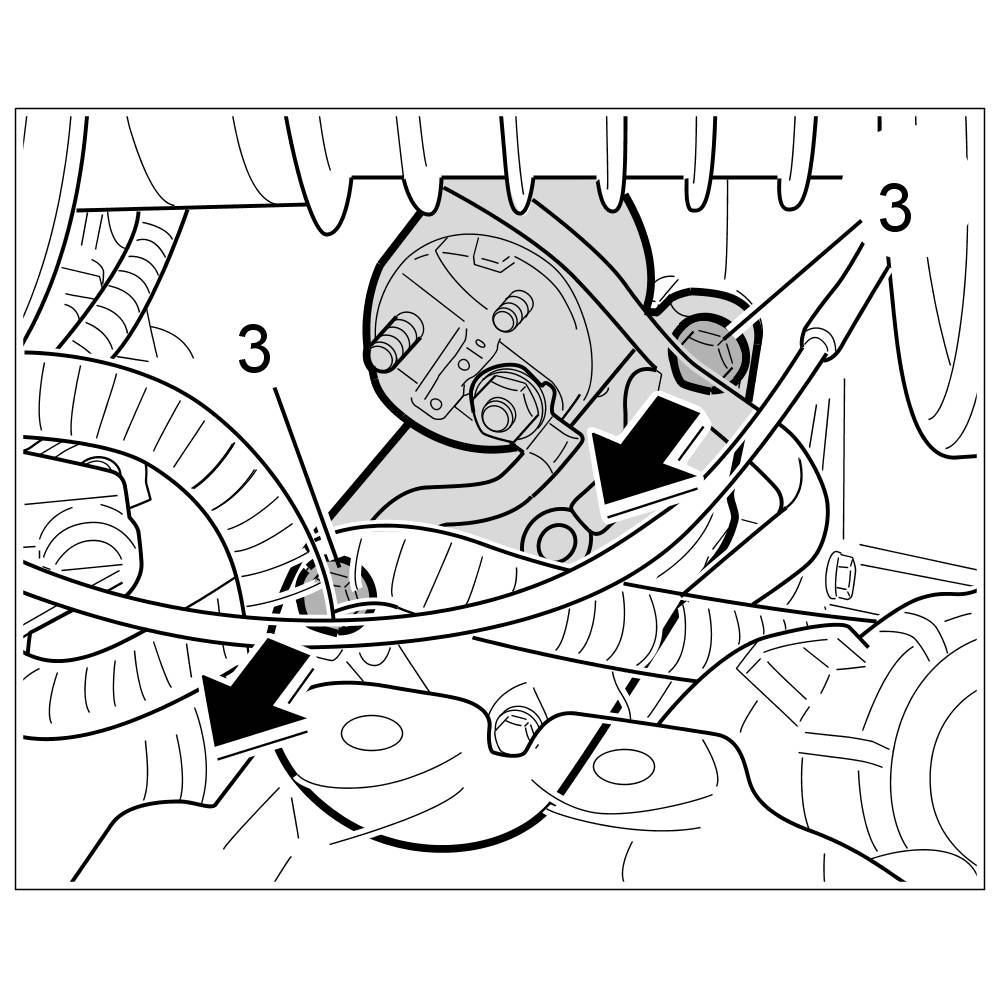 3

3