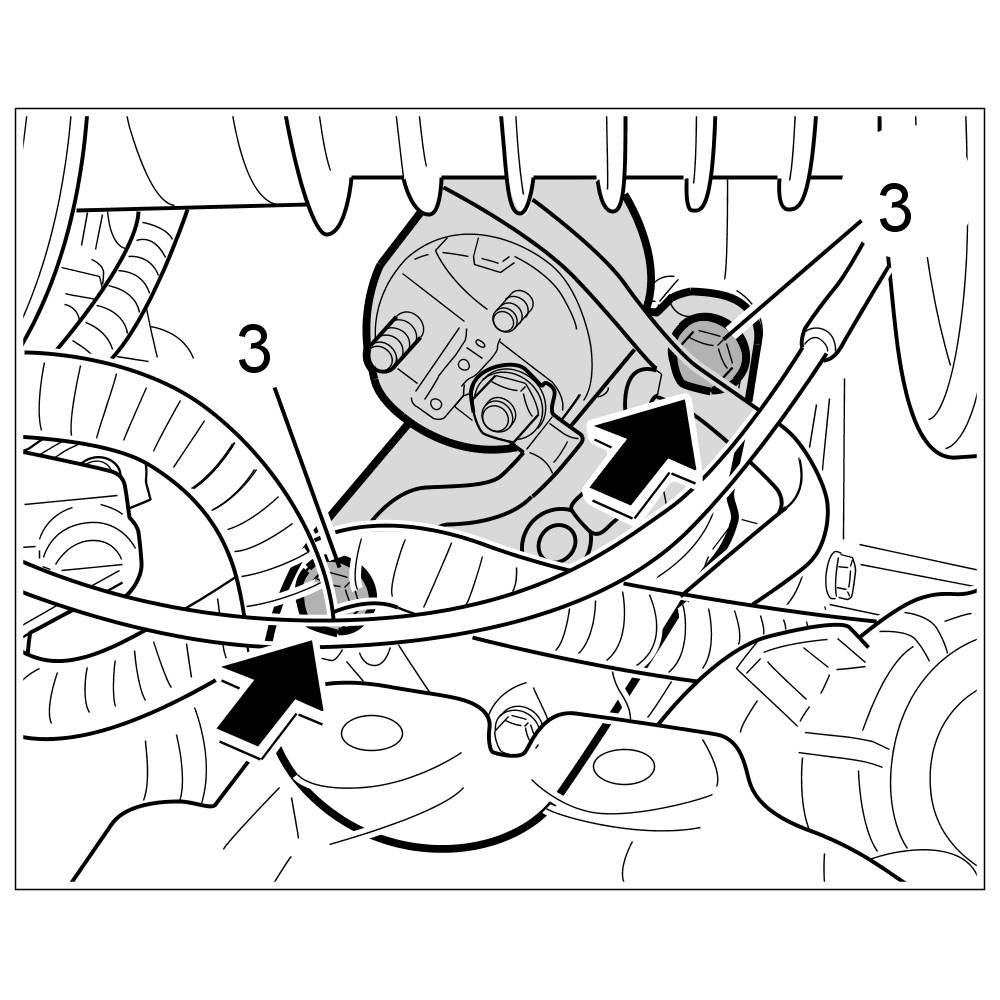 3

3