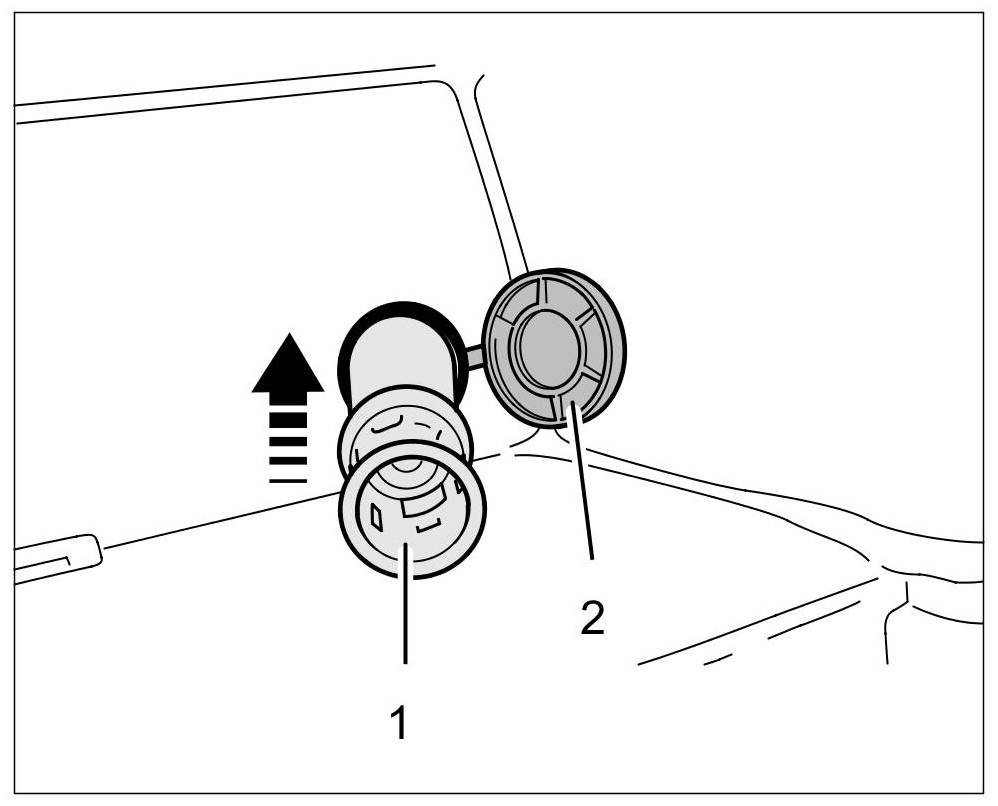 2

1