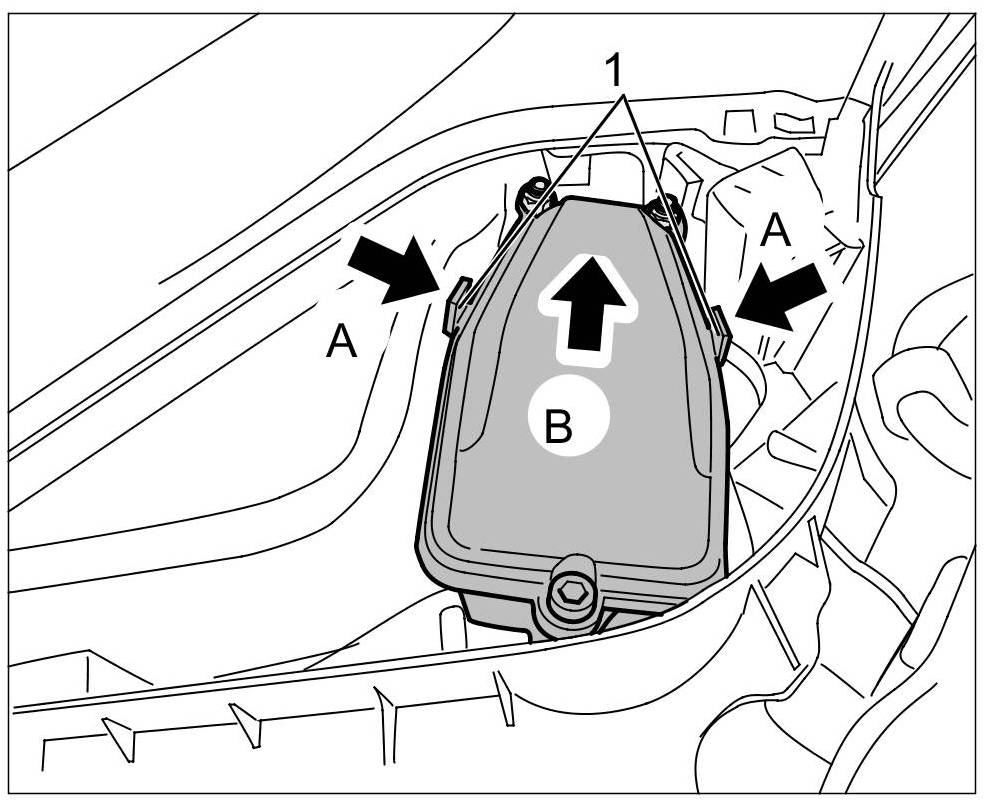 1
A
A
B