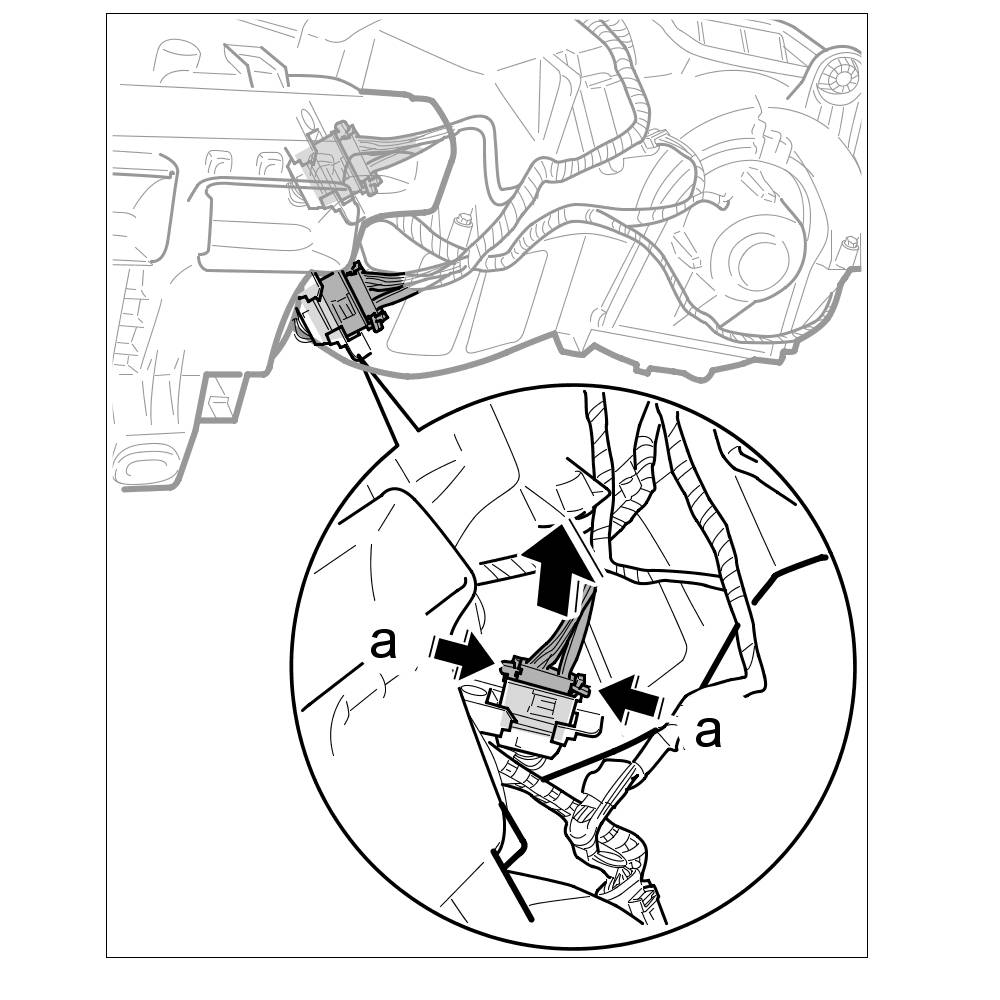 a
a