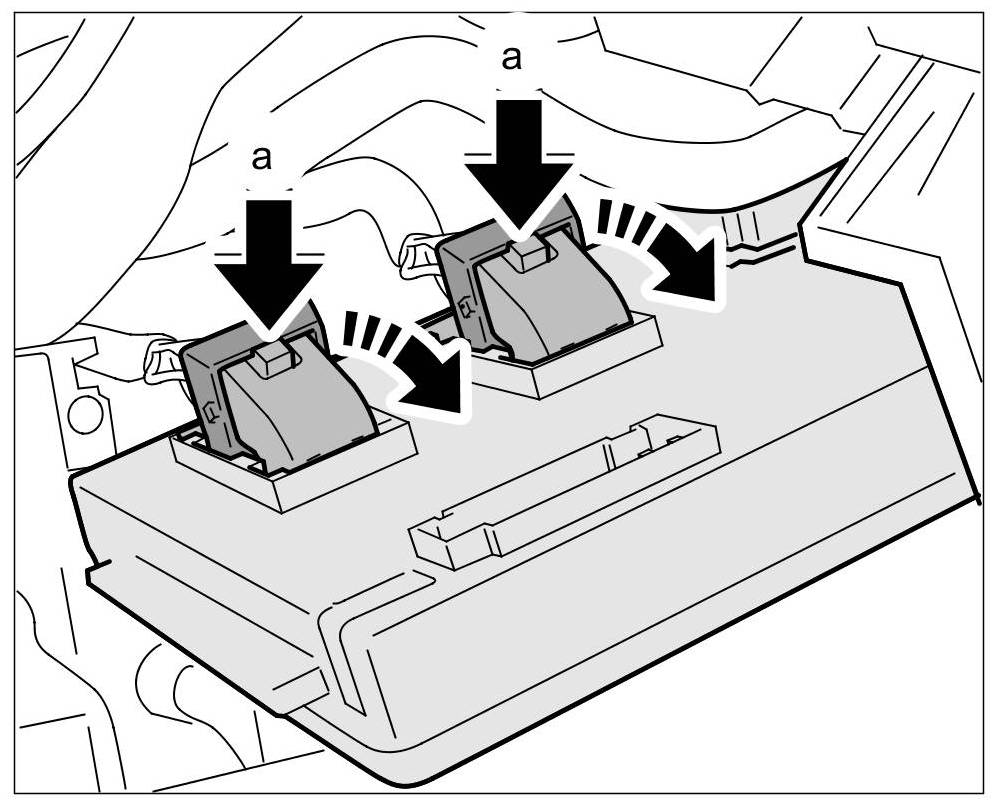 a

a