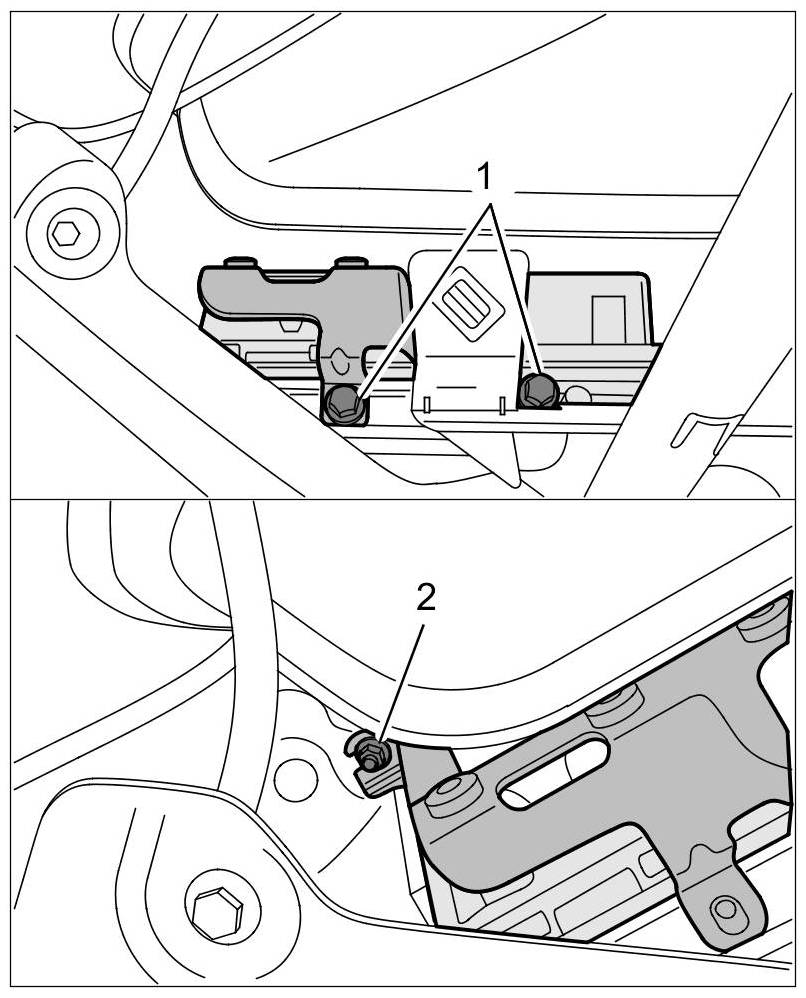 1

2