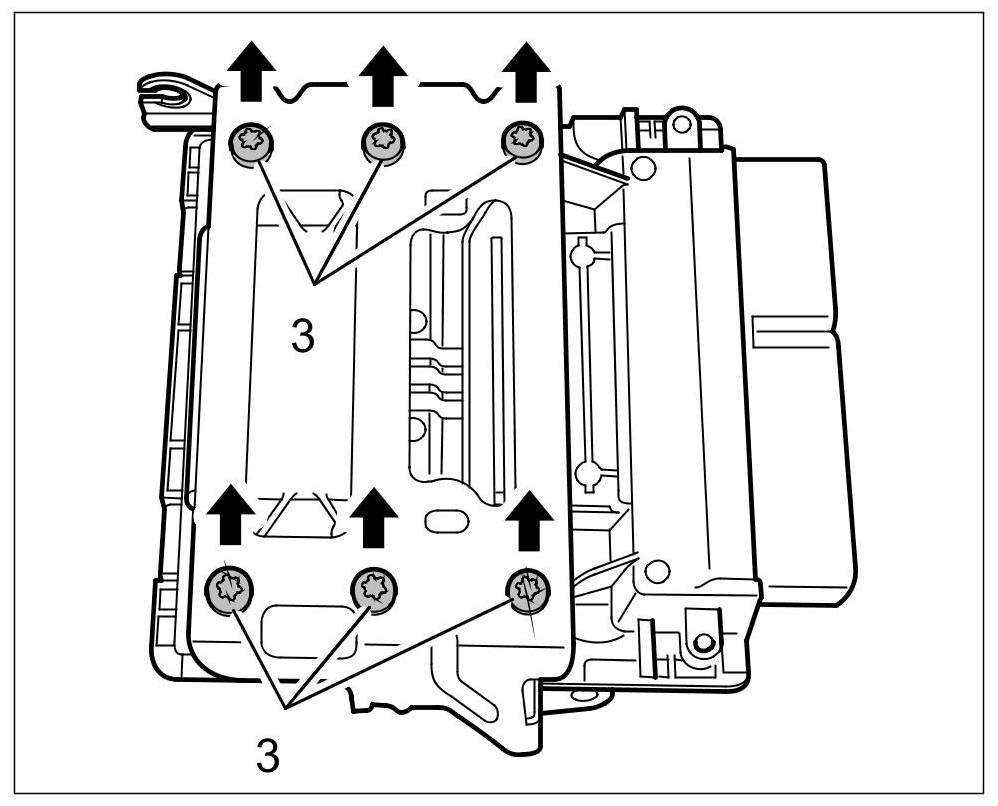 3

3