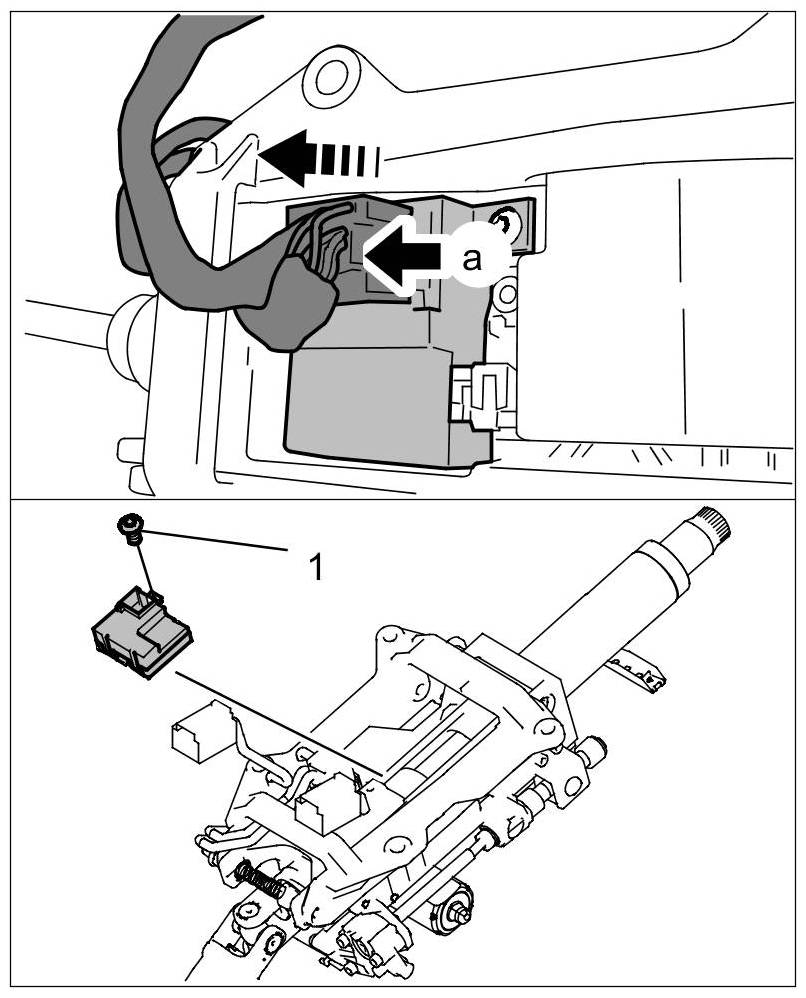 a

1