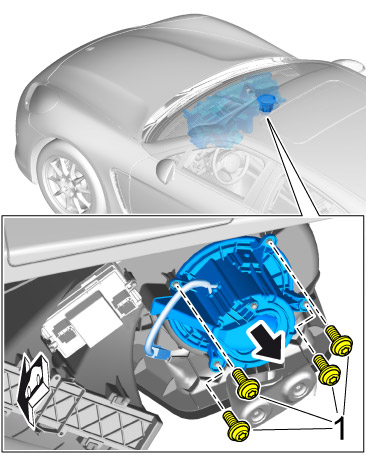 1