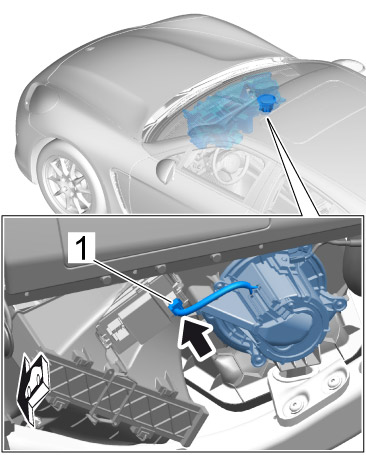 1