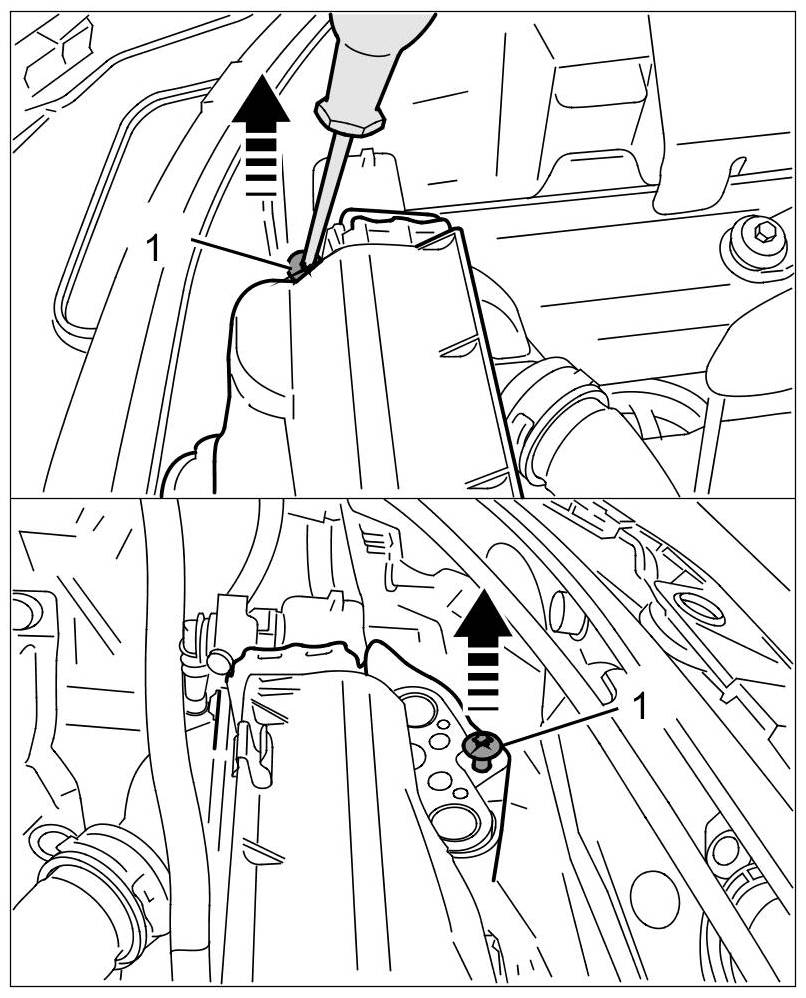 1

1