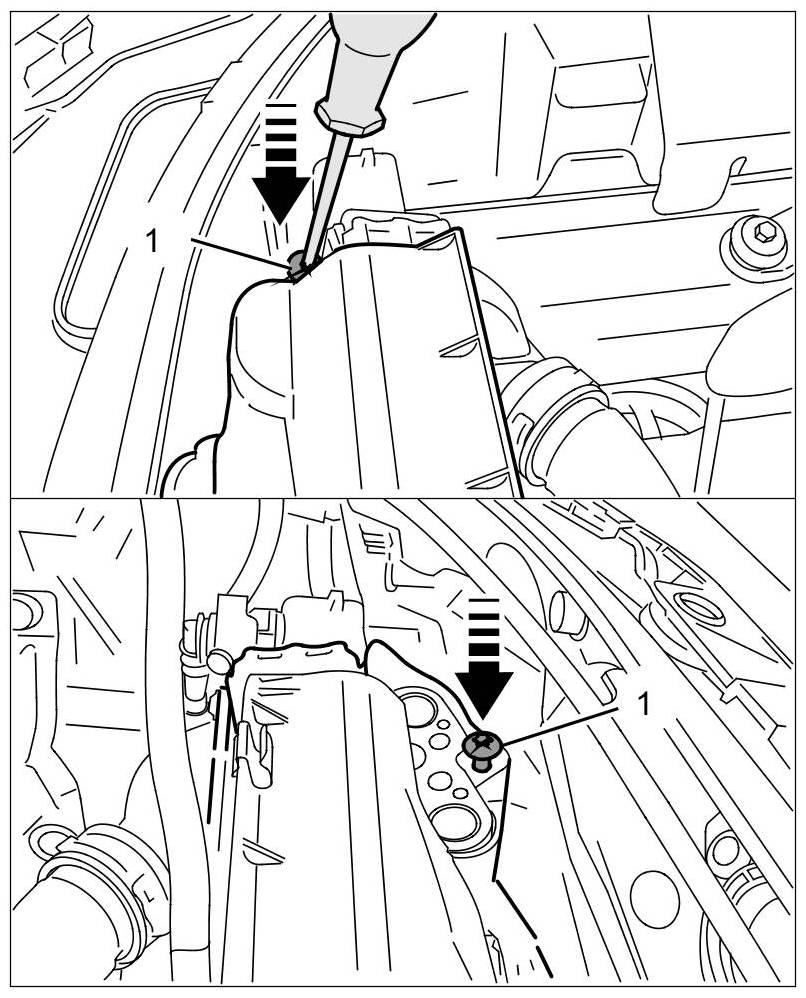 1

1