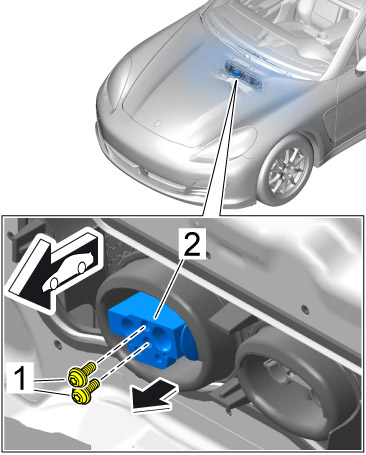 2
1