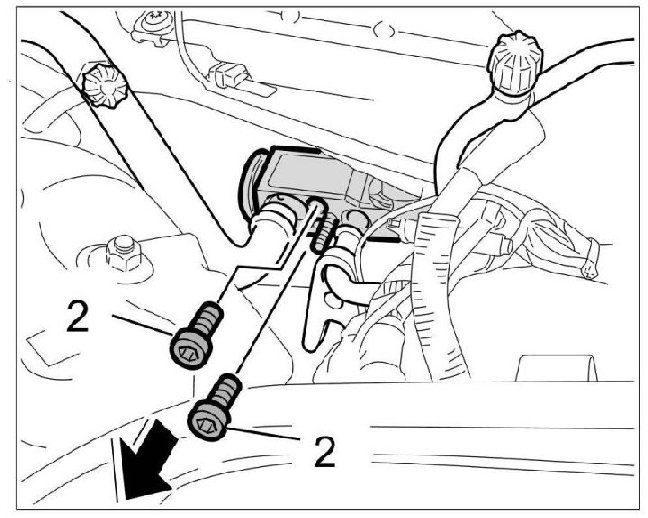 2

2