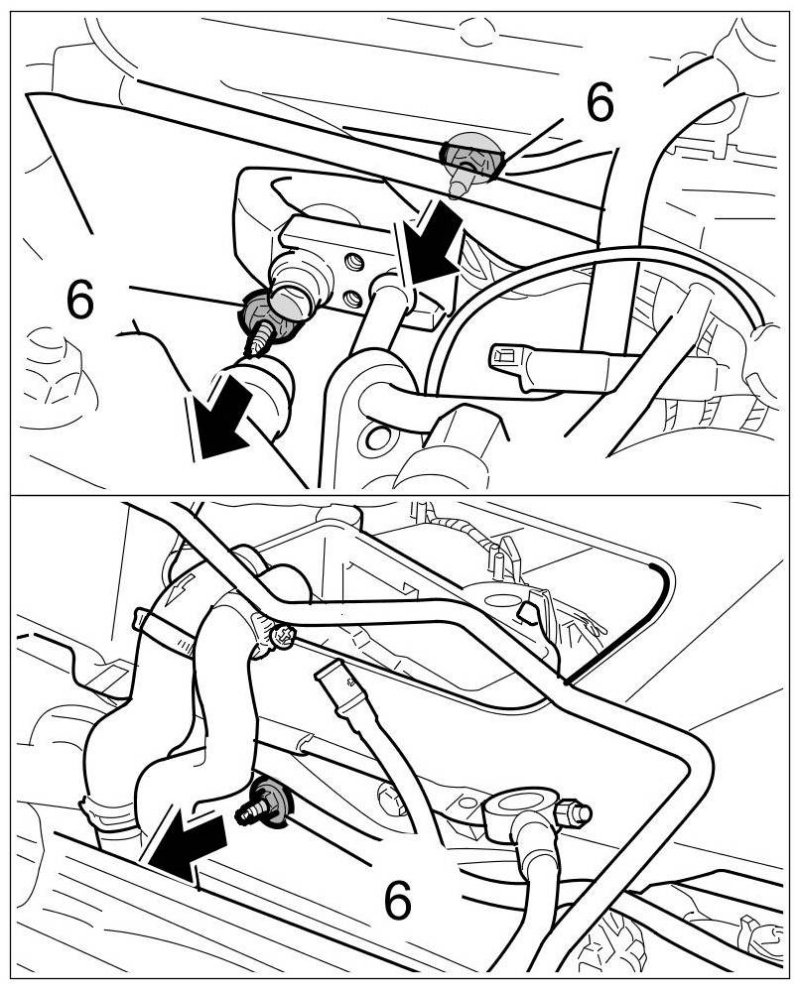 6

6

6