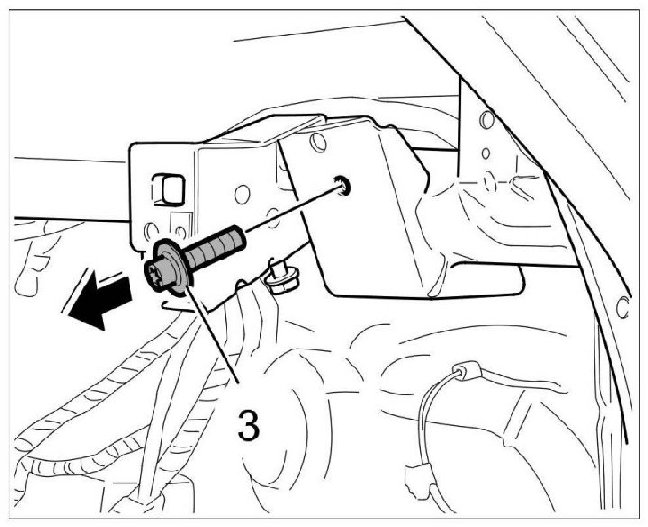 3