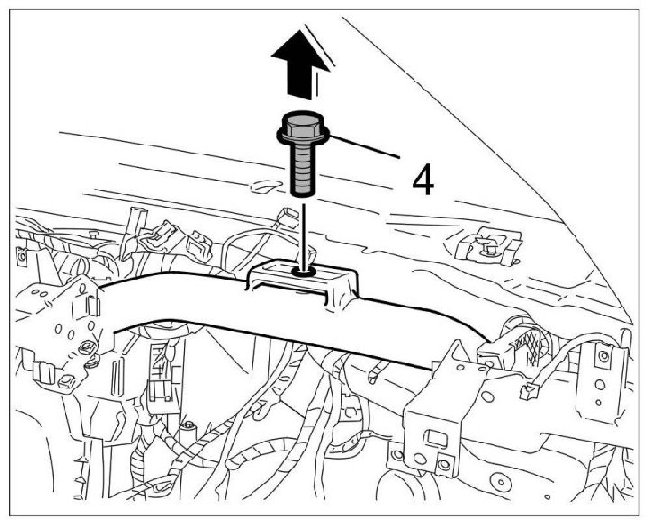 4