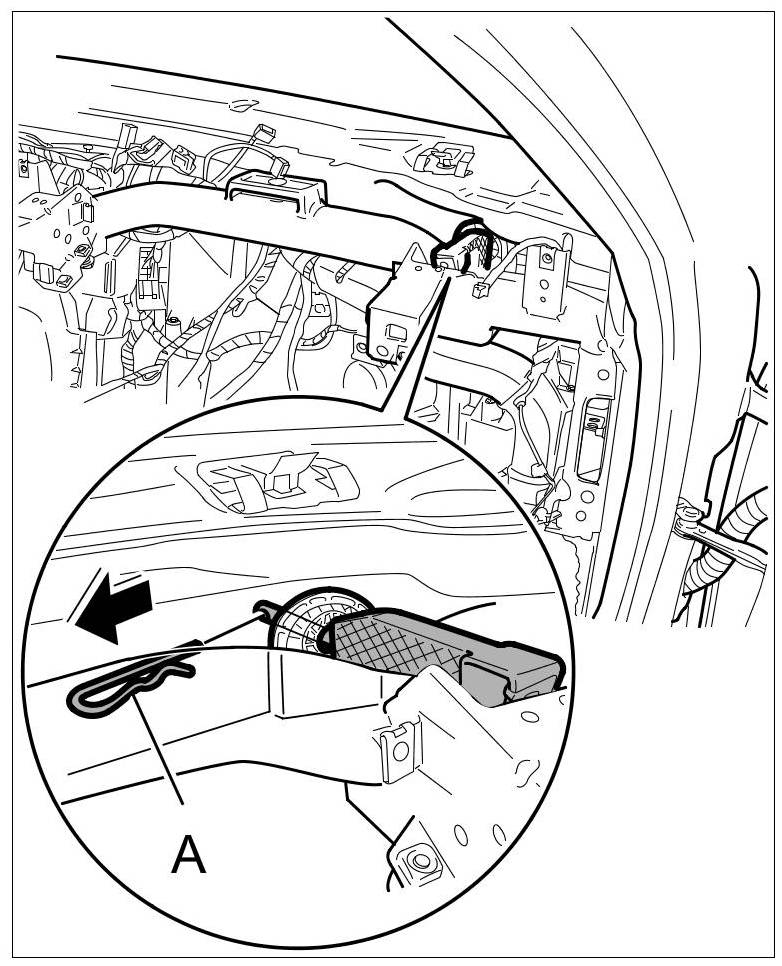 A