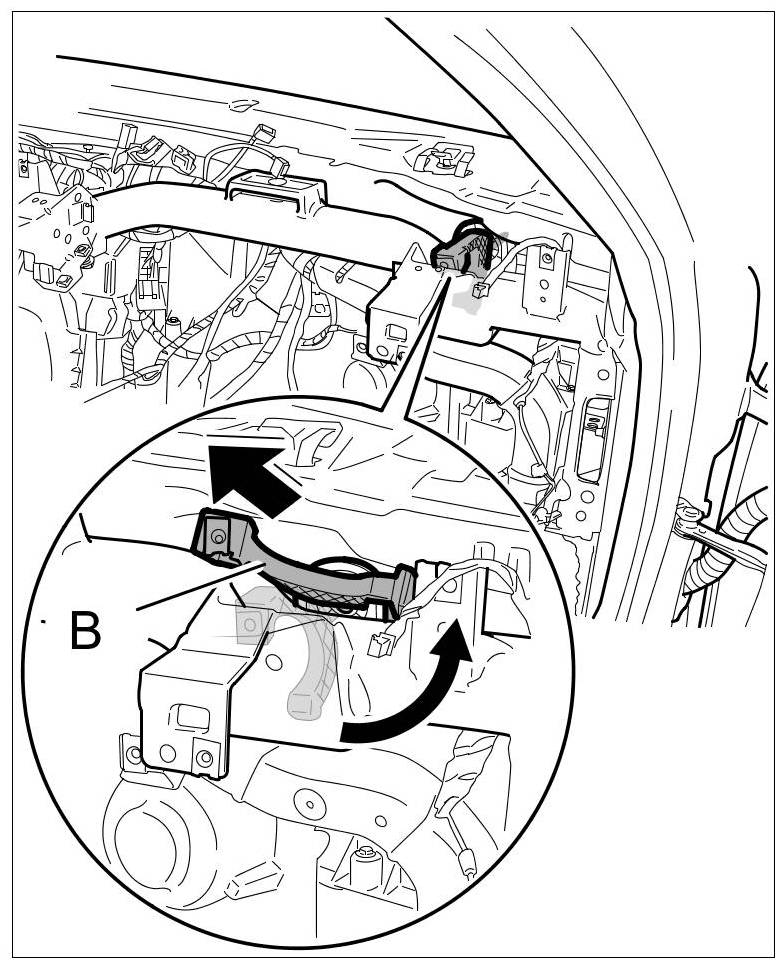 B