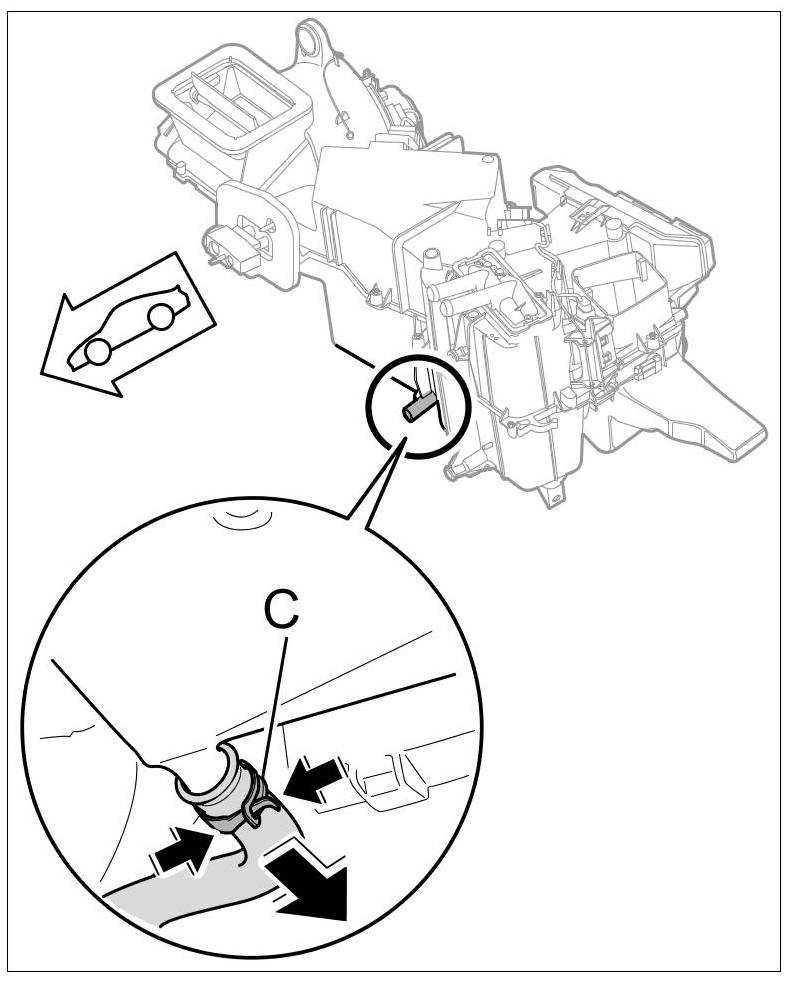 C