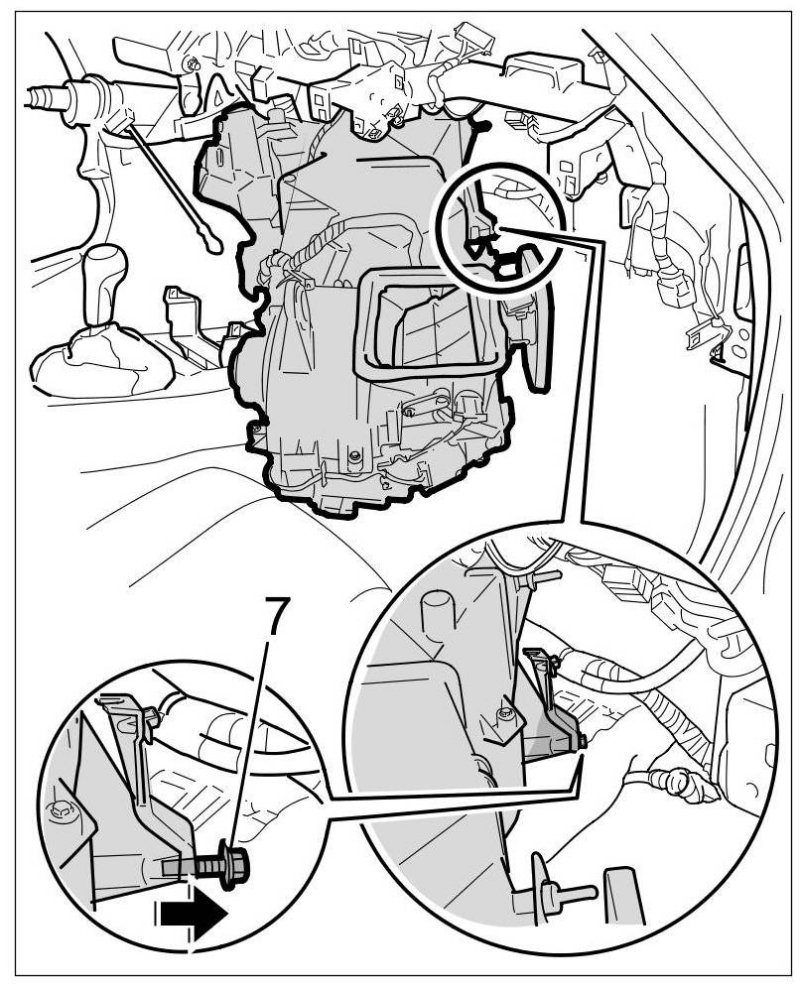 7