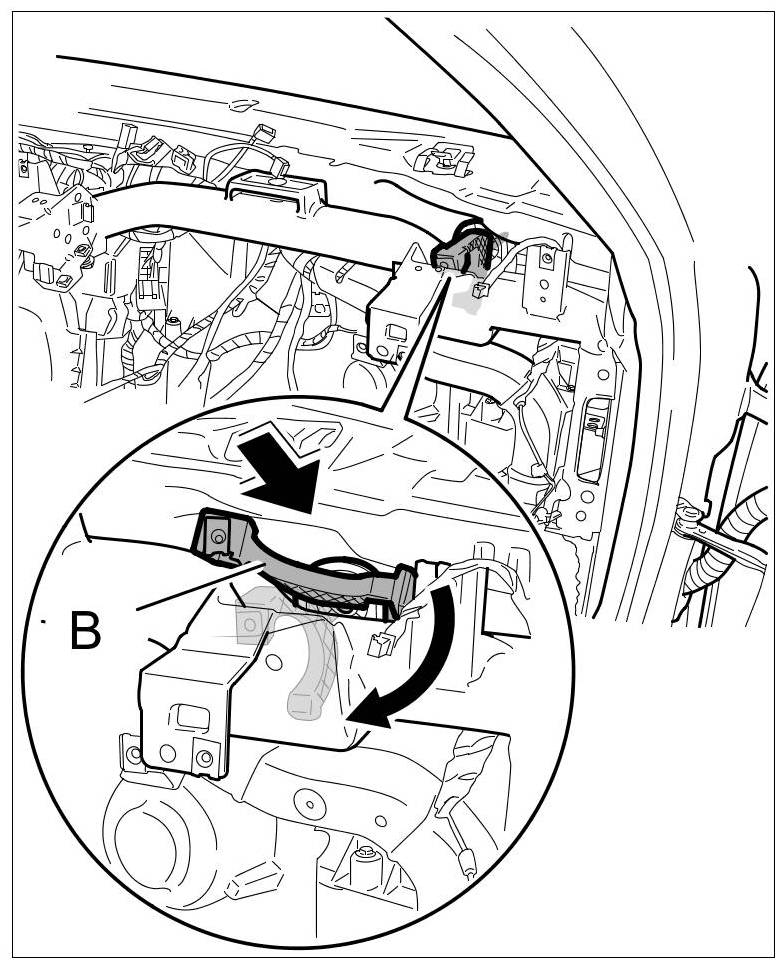 B