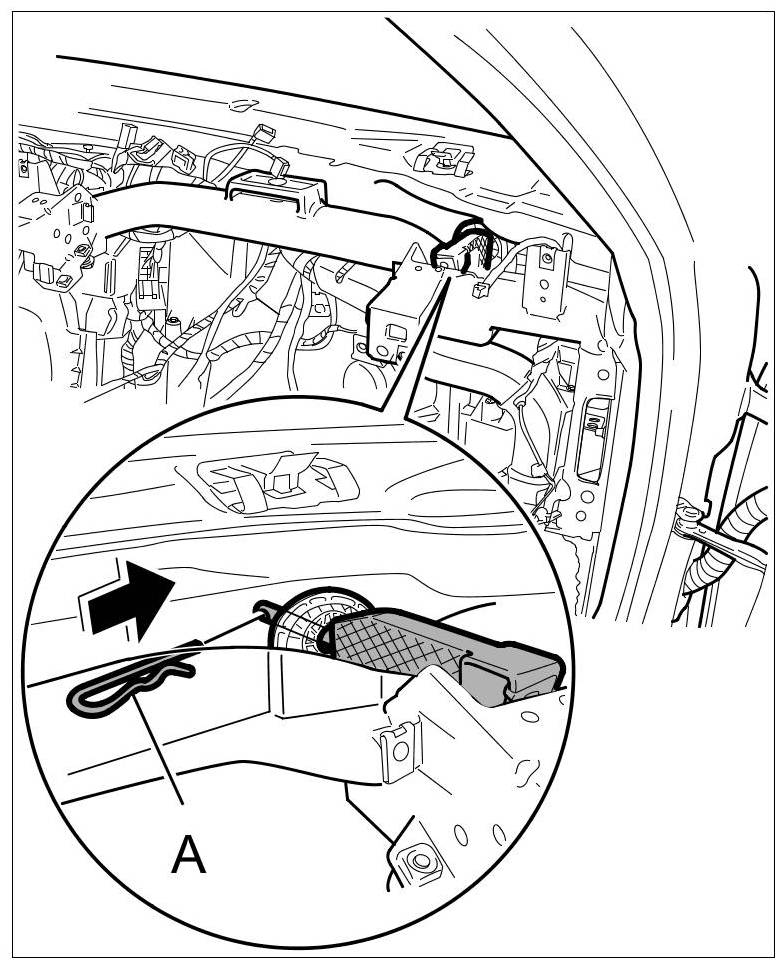 A