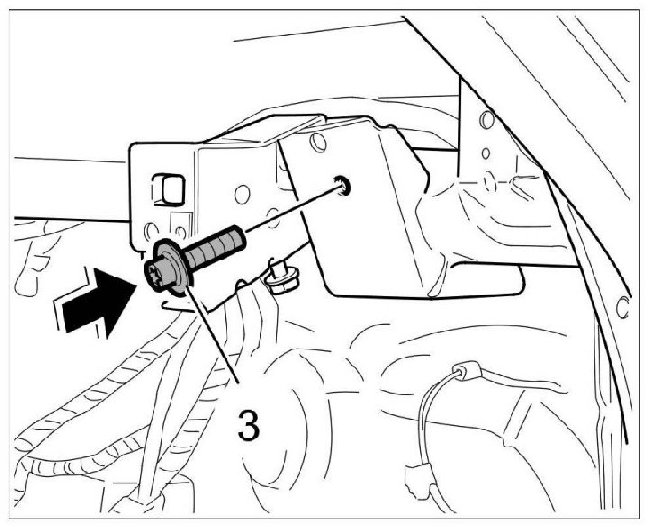 3