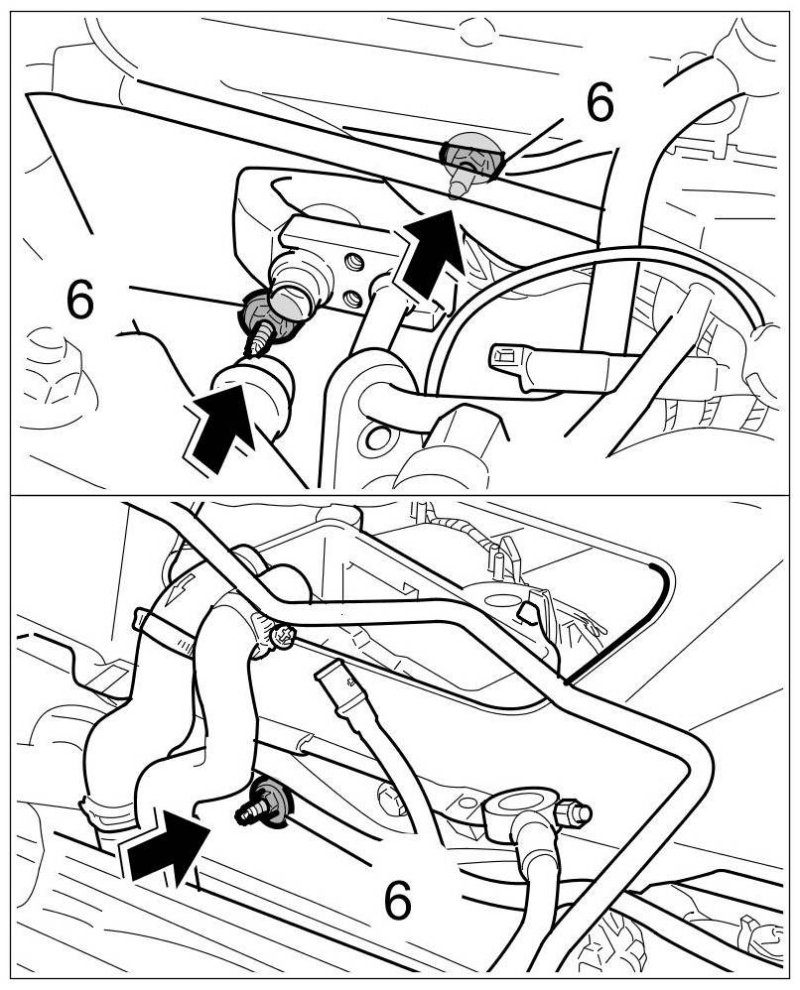 6
6
6