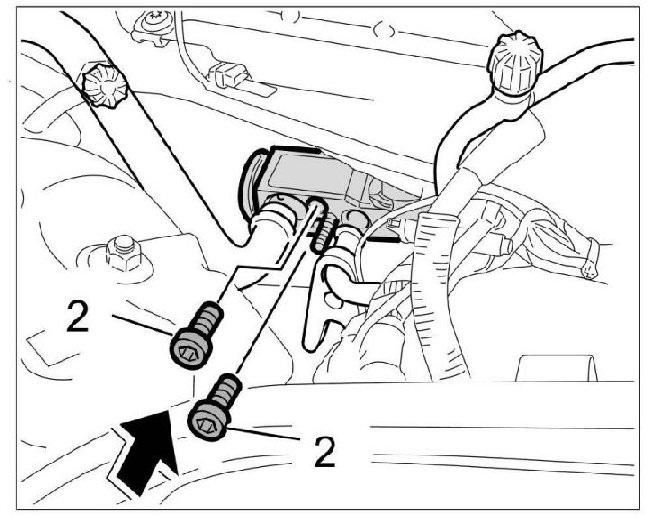 2

2