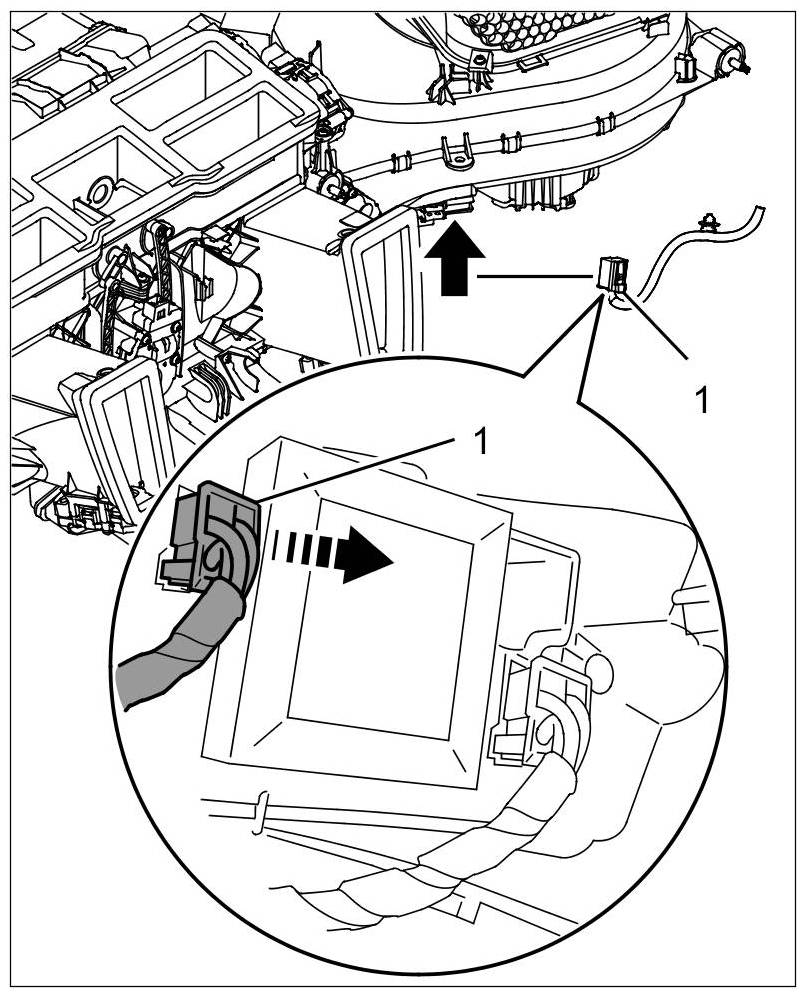 1

1