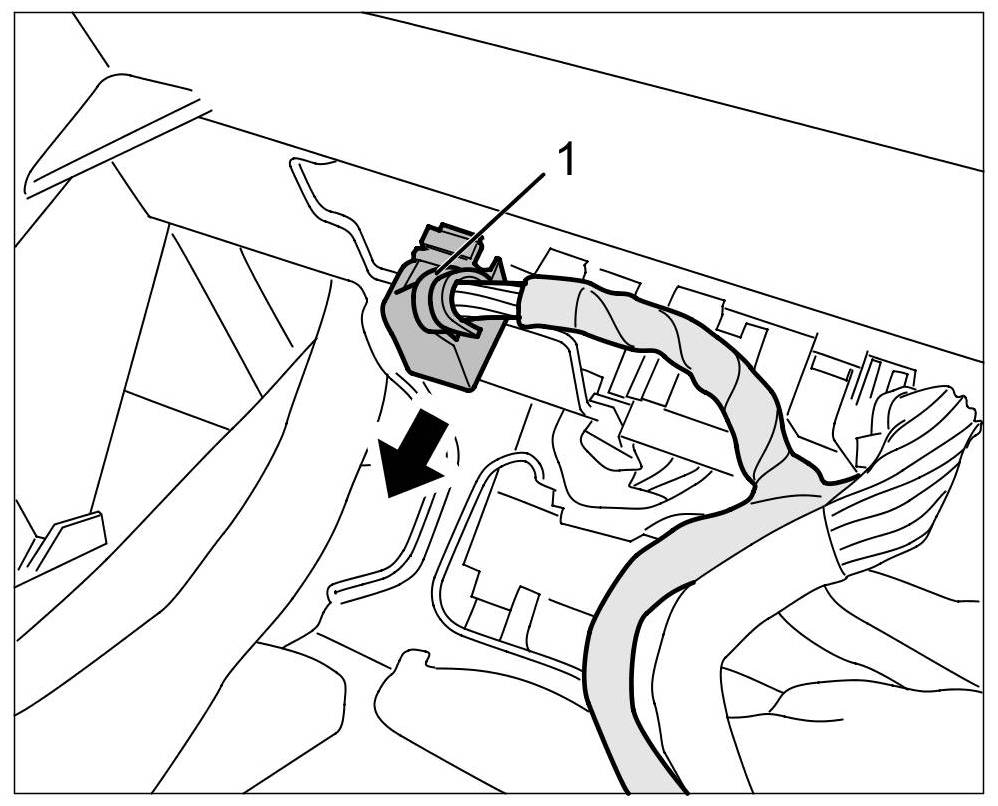 1