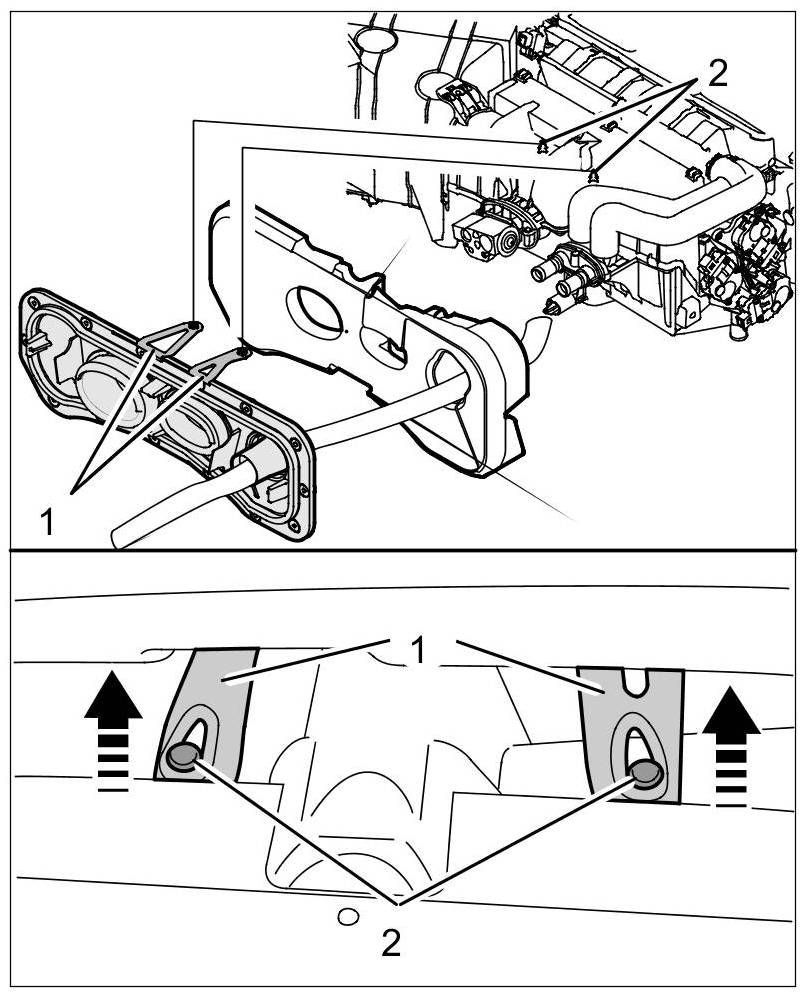 2
1
1
2