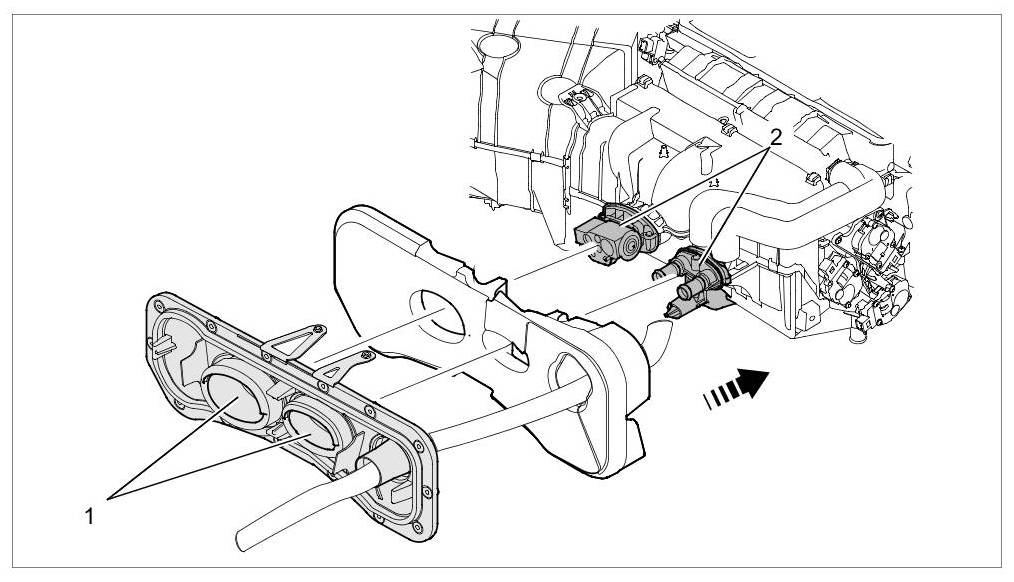 2

1