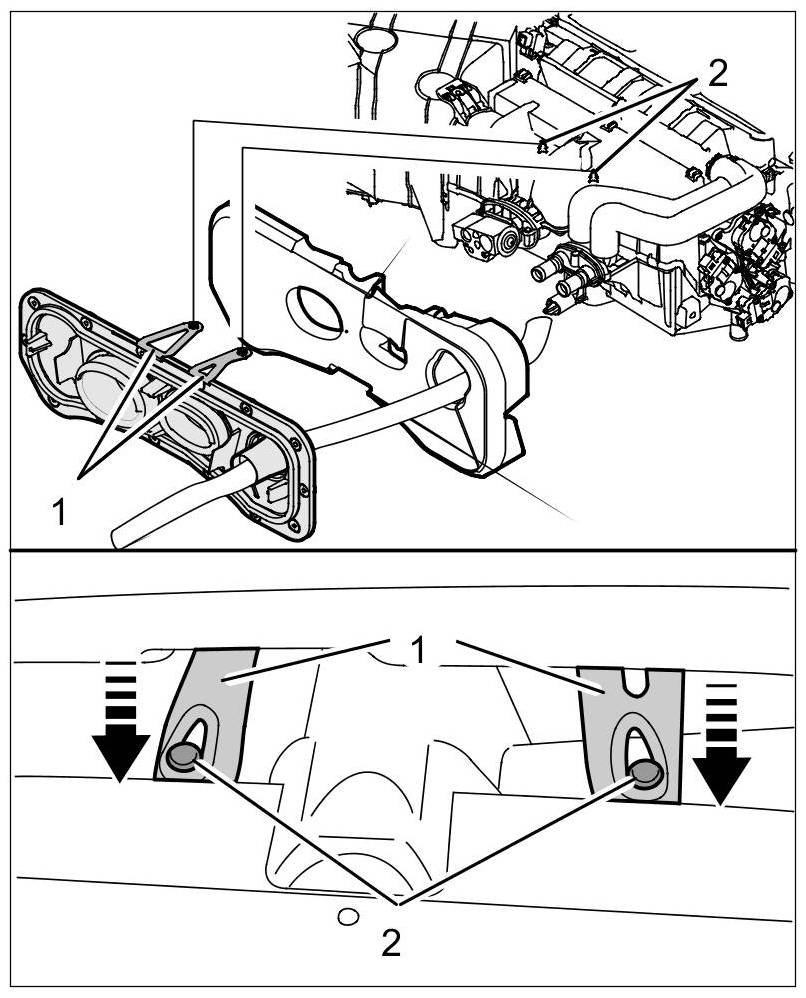 2

1

1

2