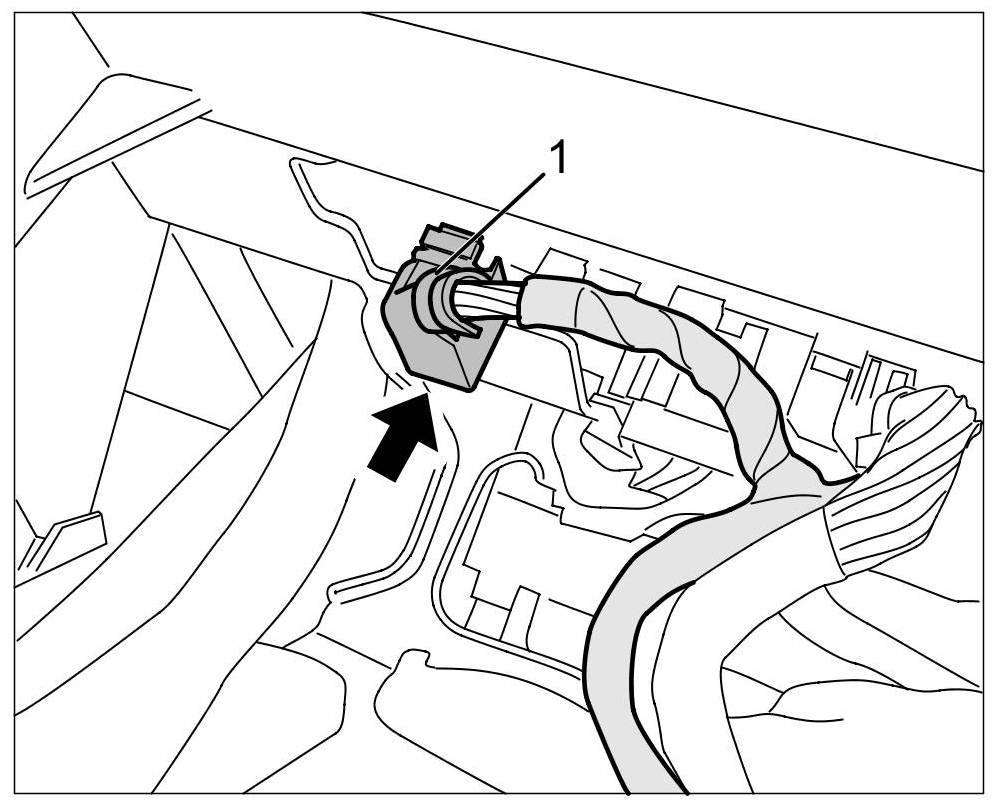 1