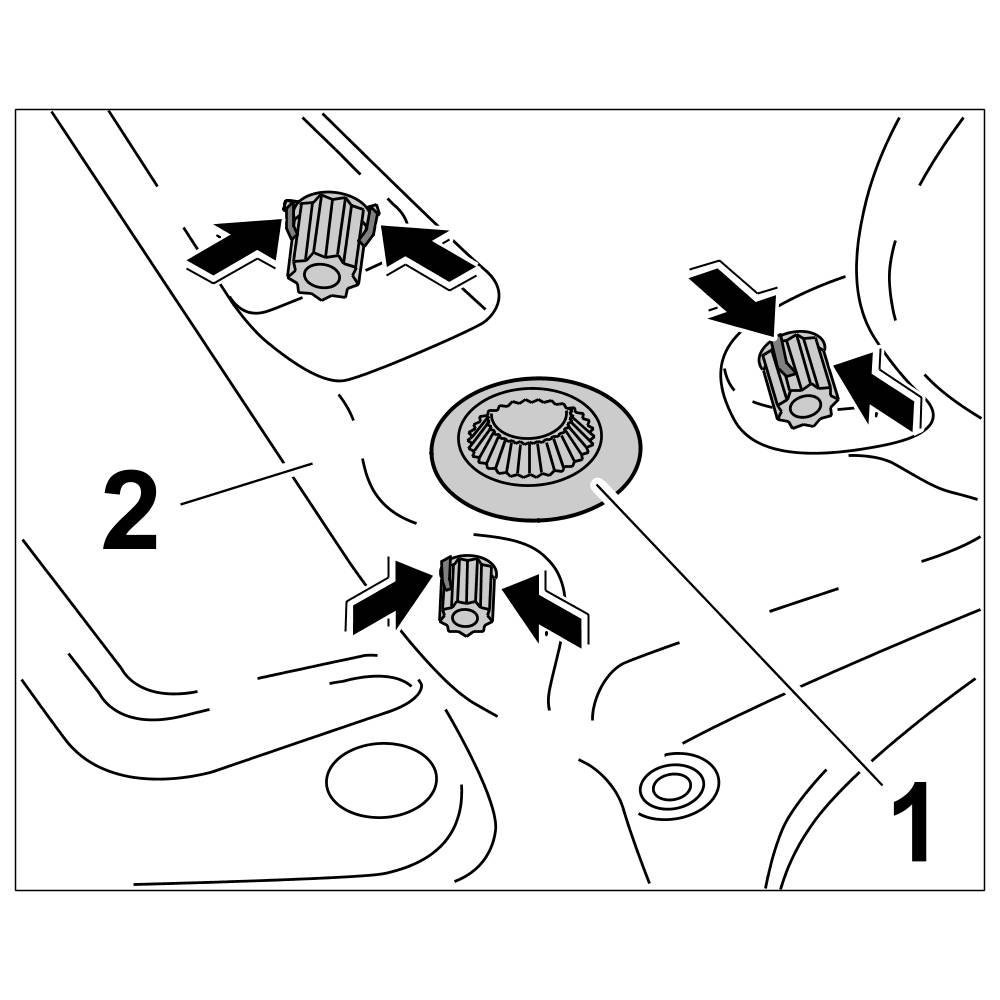 2

1