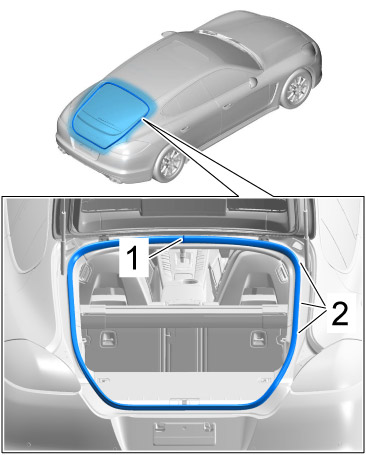 1
2