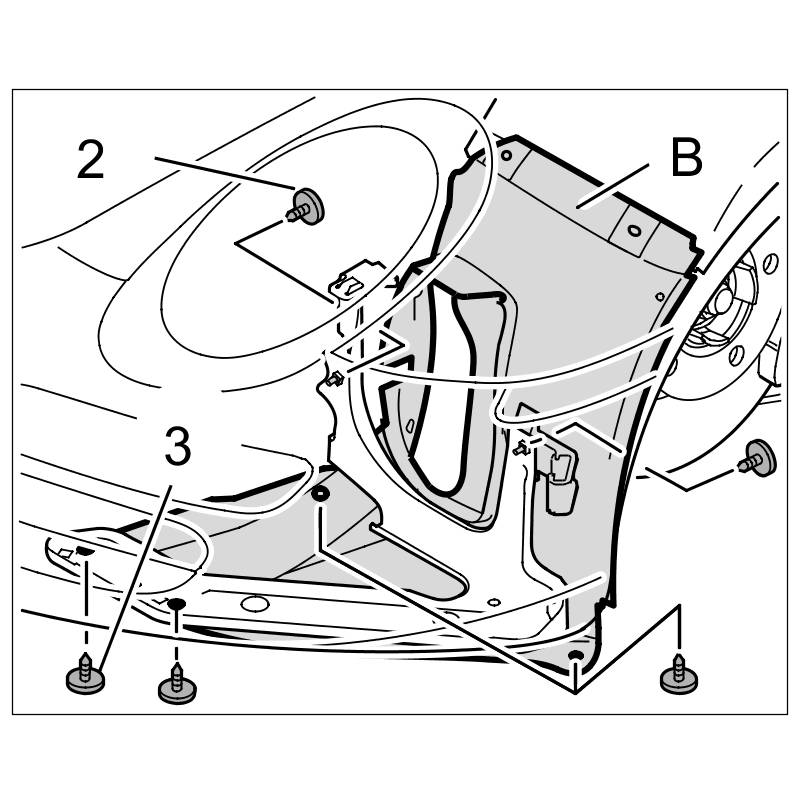 2
B
3