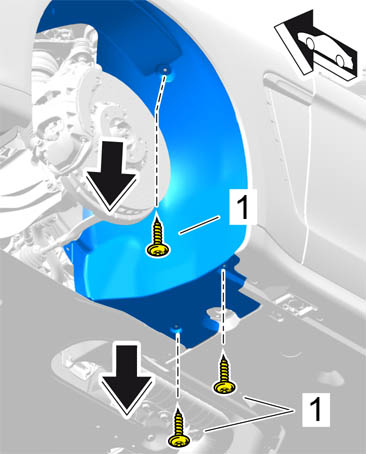 1

1