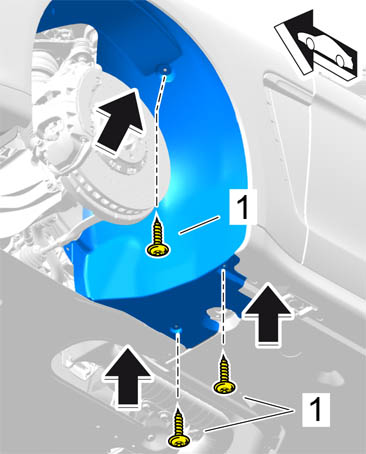 1

1