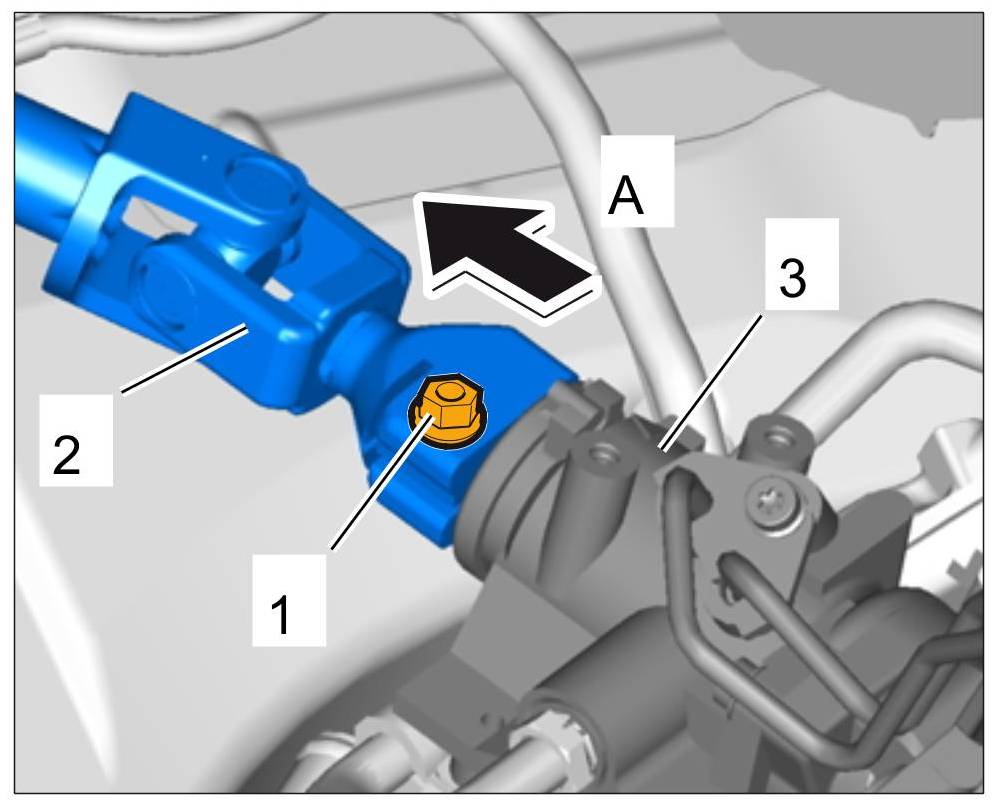 A
3
2
1