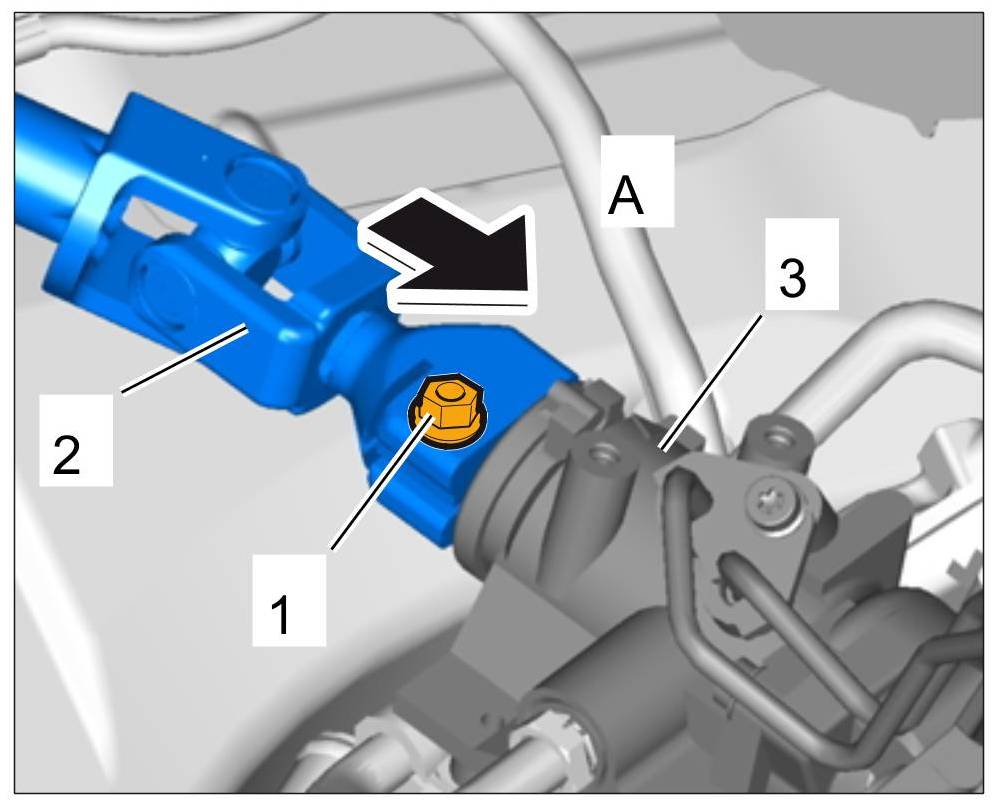 A
3
2
1