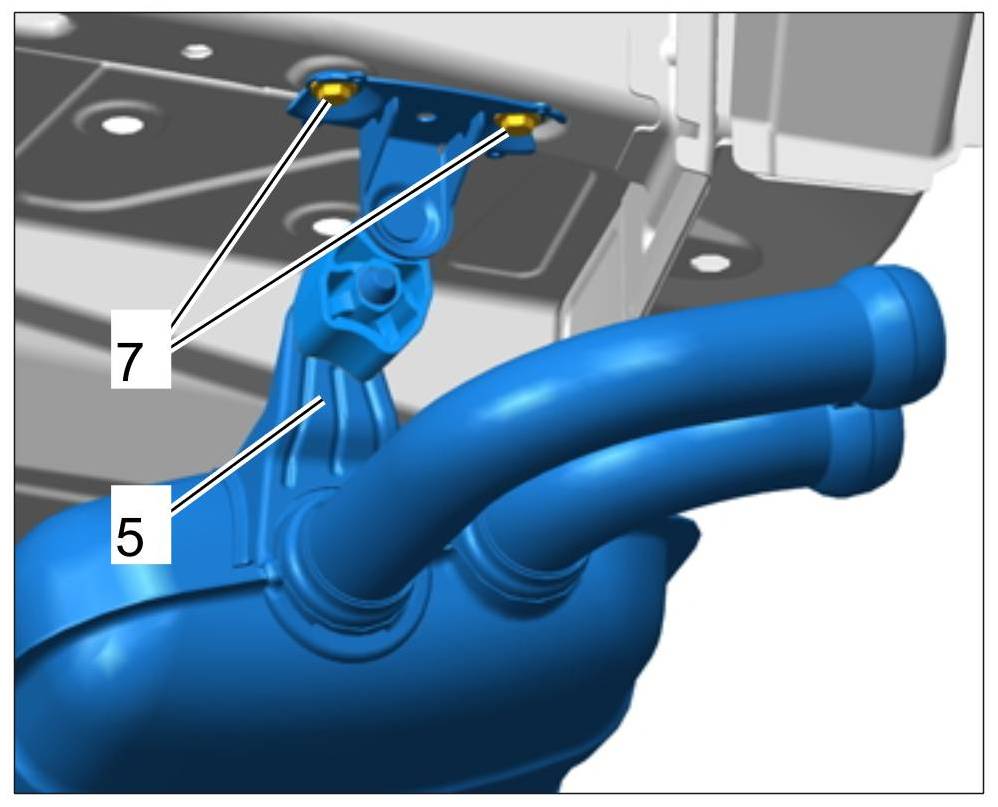 7
5