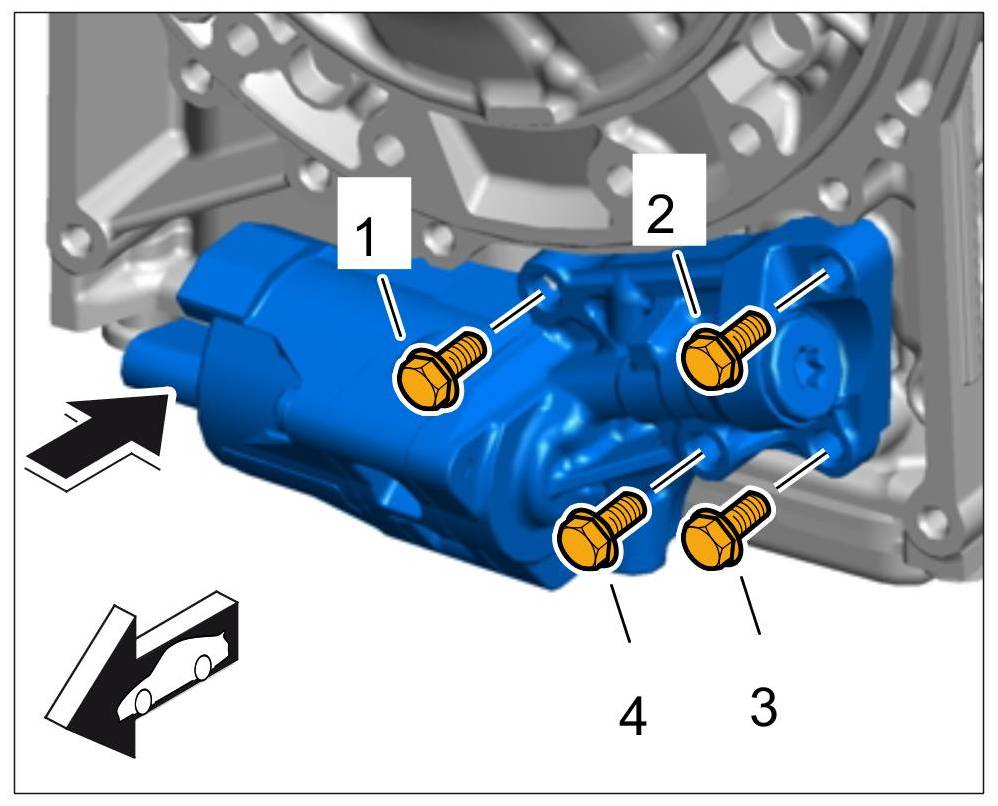 1
2
4
3